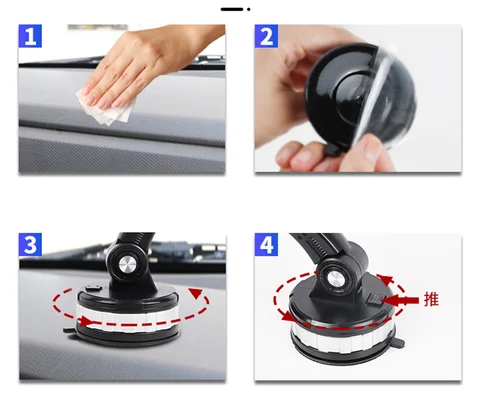 1

2

3

4

推